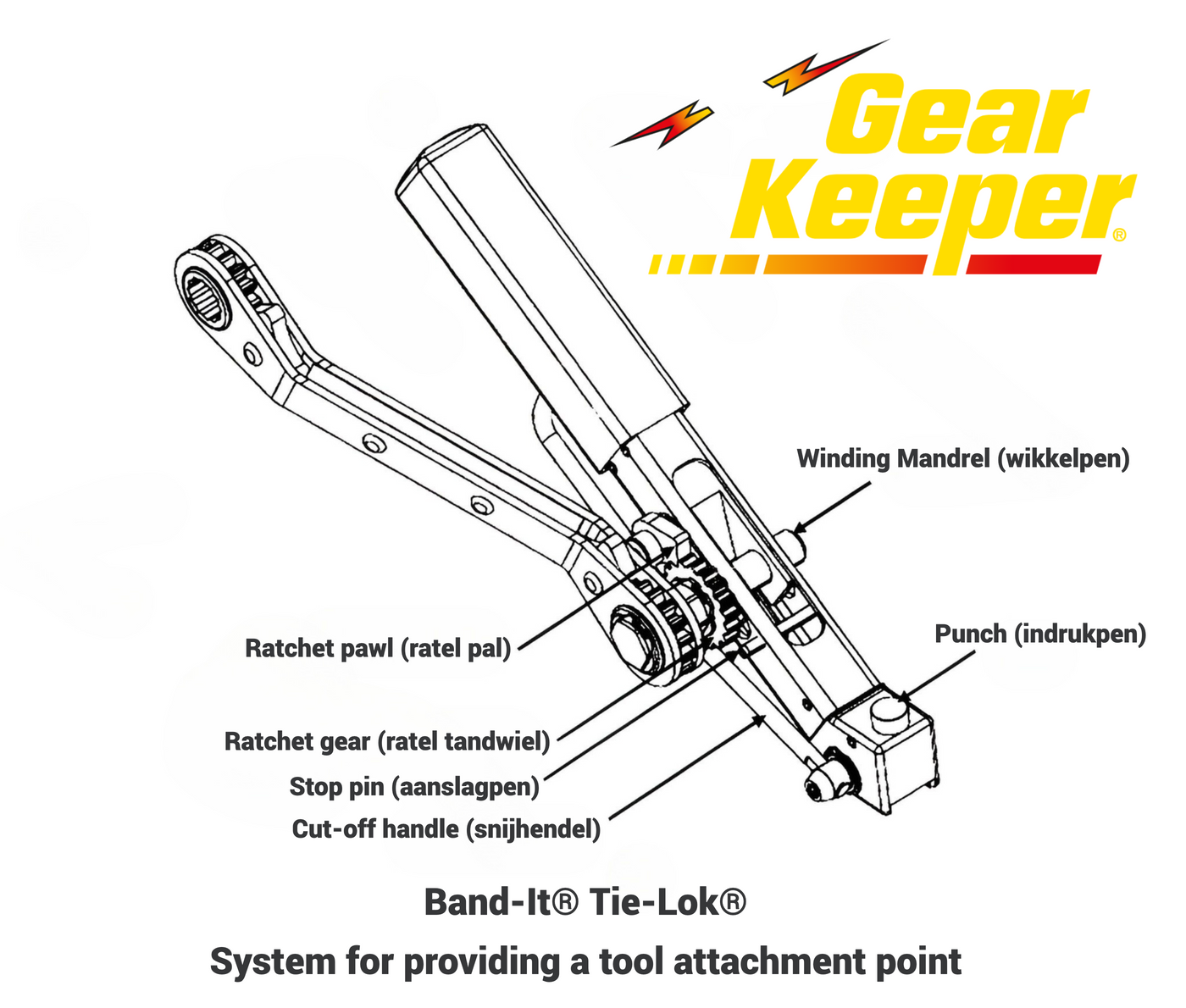 Gear Keeper®

Winding Mandrel (wikkelpen)

Punch (indrukpen)

Ratchet pawl (ratel pal)

Ratchet gear (ratel tandwiel)

Stop pin (aanslagpen)

Cut-off handle (snijhendel)

Band-It® Tie-Lok®

System for providing a tool attachment point